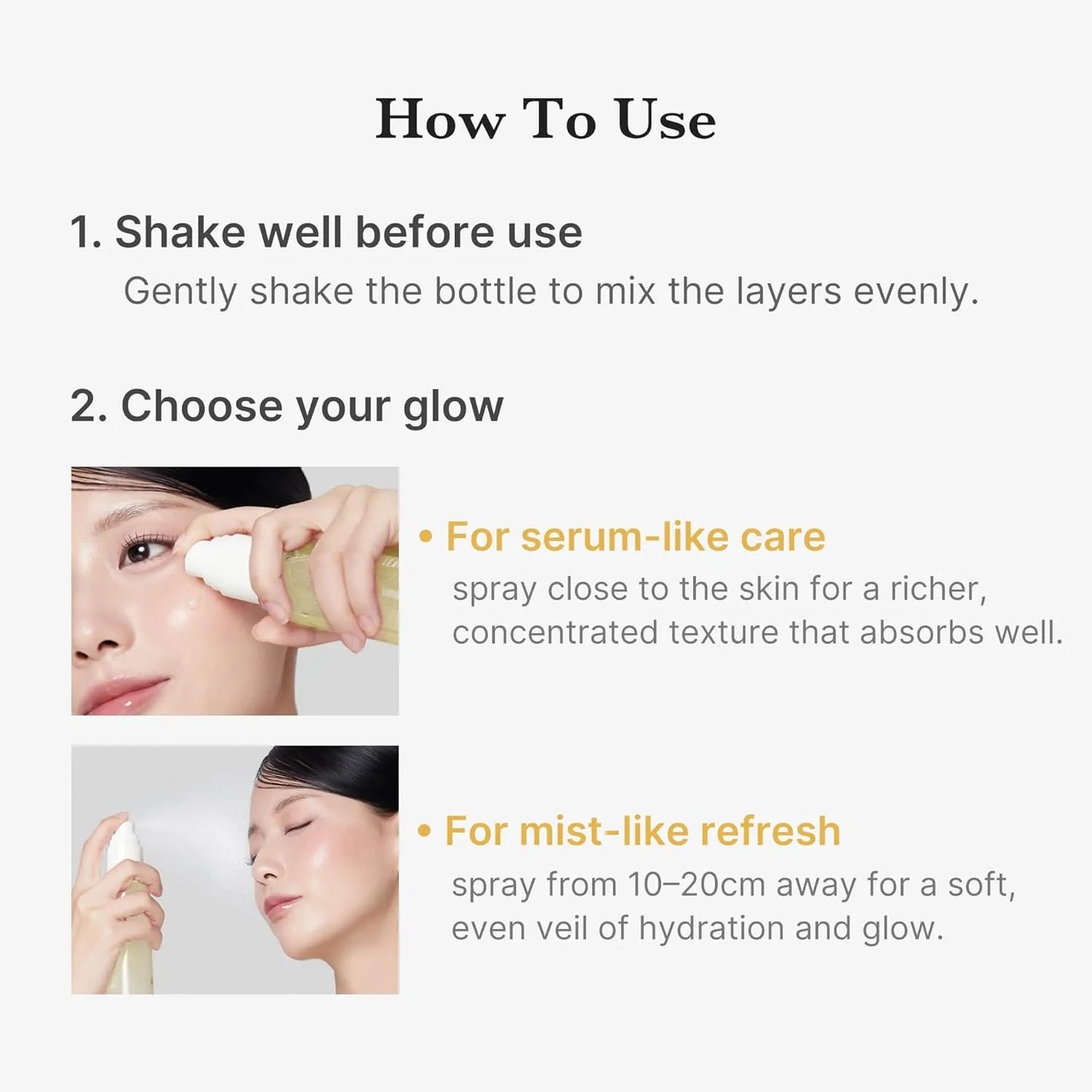 How To Use

1. Shake well before use
Gently shake the bottle to mix the layers evenly.

2. Choose your glow

• For serum-like care
spray close to the skin for a richer, concentrated texture that absorbs well.

• For mist-like refresh
spray from 10–20cm away for a soft, even veil of hydration and glow.