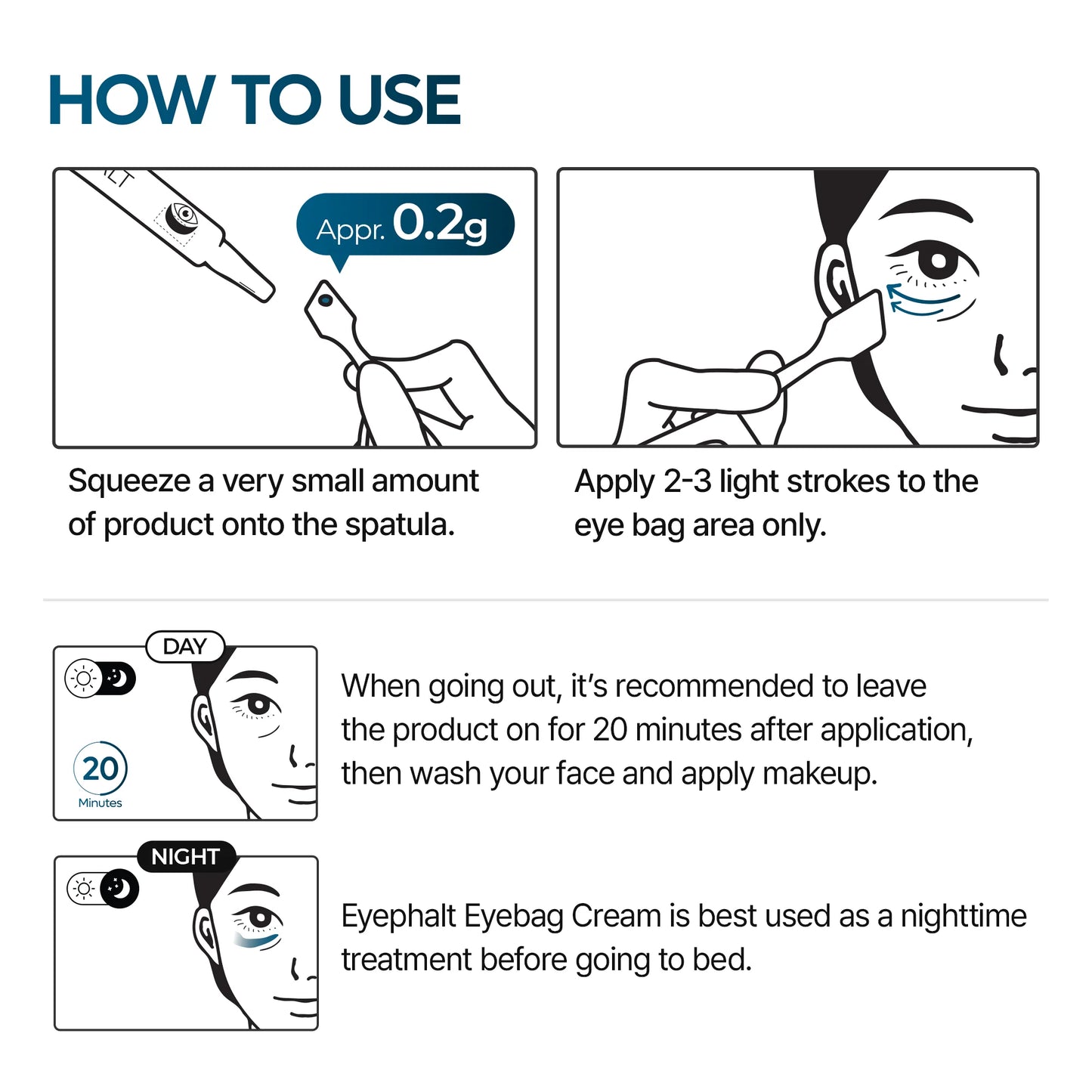 HOW TO USE

Appr. 0.2g

Squeeze a very small amount of product onto the spatula.

Apply 2-3 light strokes to the eye bag area only.

DAY

20
Minutes

When going out, it's recommended to leave the product on for 20 minutes after application, then wash your face and apply makeup.

NIGHT

Eyephalt Eyebag Cream is best used as a nighttime treatment before going to bed.