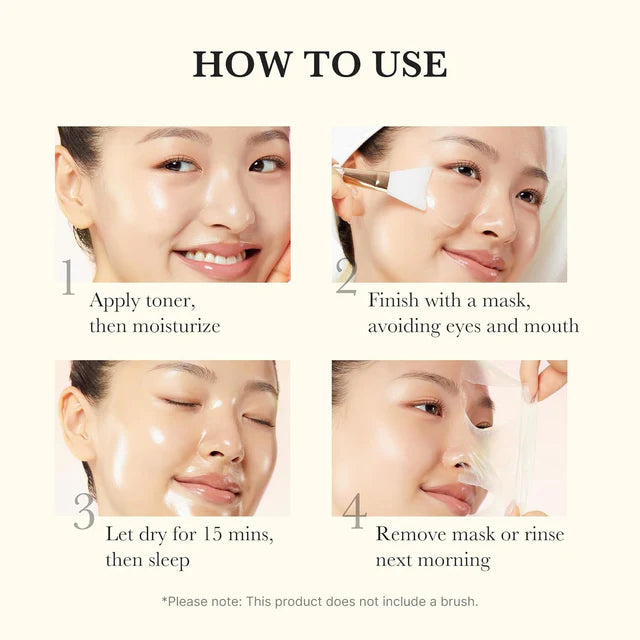 HOW TO USE

1
Apply toner, then moisturize

2
Finish with a mask, avoiding eyes and mouth

3
Let dry for 15 mins, then sleep

4
Remove mask or rinse next morning

*Please note: This product does not include a brush.