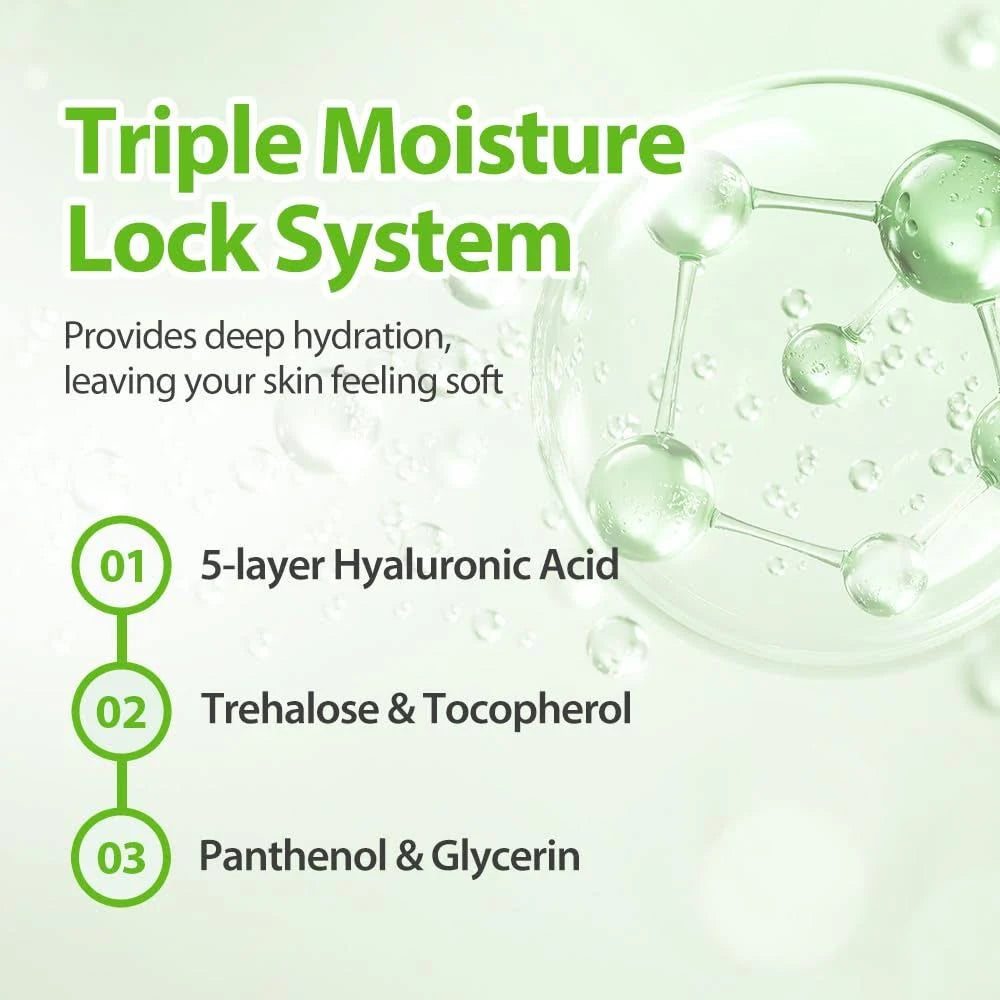 Triple Moisture Lock System

Provides deep hydration, leaving your skin feeling soft

01 5-layer Hyaluronic Acid

02 Trehalose & Tocopherol

03 Panthenol & Glycerin