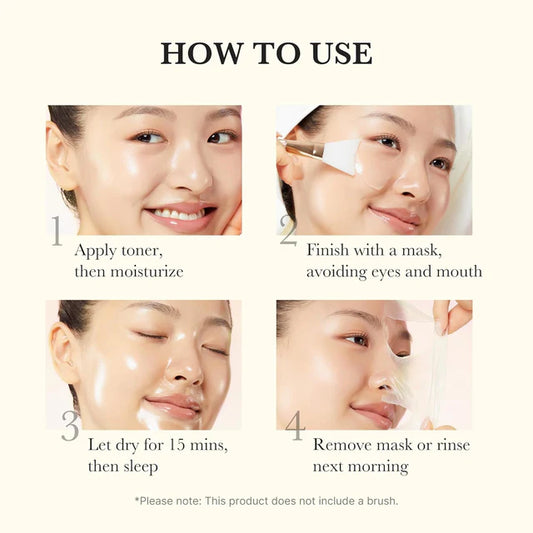 HOW TO USE

1
Apply toner, then moisturize

2
Finish with a mask, avoiding eyes and mouth

3
Let dry for 15 mins, then sleep

4
Remove mask or rinse next morning

*Please note: This product does not include a brush.